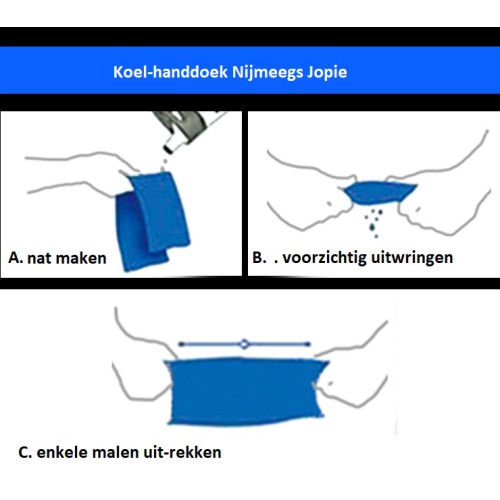 Koel-handdoek Nijmeegs Jopie

A. nat maken

B. . voorzichtig uitwringen

C. enkele malen uit-rekken